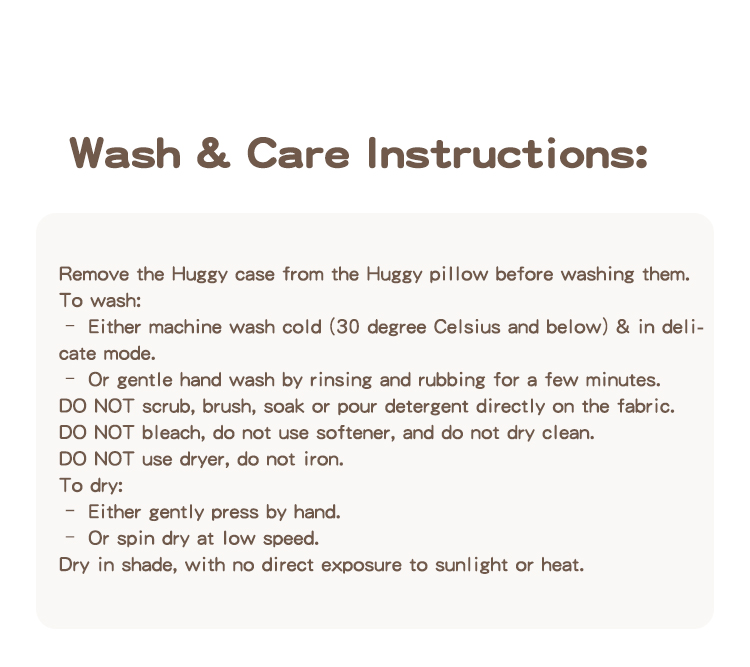 Wash & Care Instructions:

Remove the Huggy case from the Huggy pillow before washing them.
To wash:
- Either machine wash cold (30 degree Celsius and below) & in delicate mode.
- Or gentle hand wash by rinsing and rubbing for a few minutes.
DO NOT scrub, brush, soak or pour detergent directly on the fabric.
DO NOT bleach, do not use softener, and do not dry clean.
DO NOT use dryer, do not iron.
To dry:
- Either gently press by hand.
- Or spin dry at low speed.
Dry in shade, with no direct exposure to sunlight or heat.