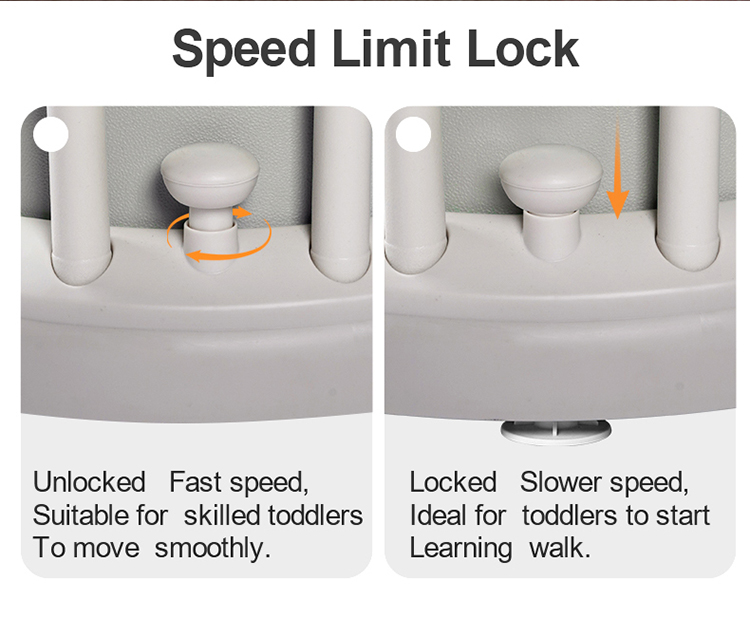 Speed Limit Lock

Unlocked Fast speed, Suitable for skilled toddlers To move smoothly.

Locked Slower speed, Ideal for toddlers to start Learning walk.